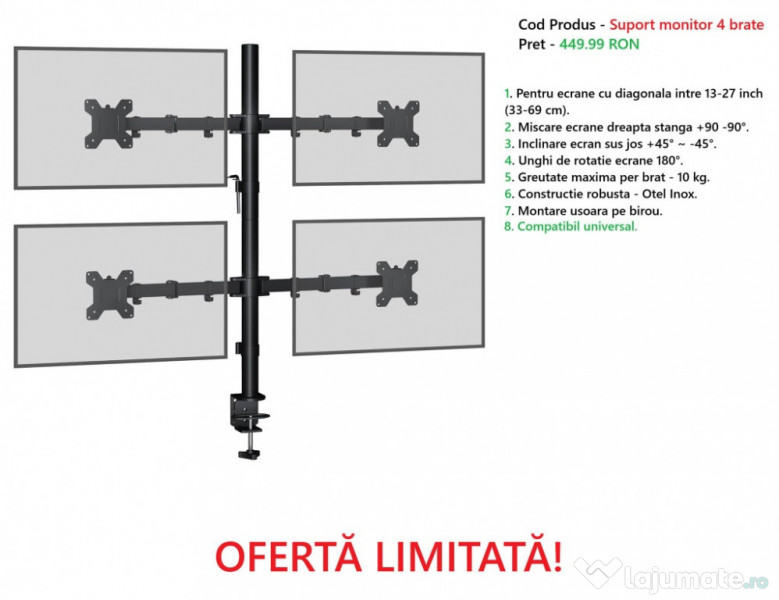 Cod Produs - Suport monitor 4 brate
Pret - 449.99 RON

1. Pentru ecrane cu diagonala intre 13-27 inch (33-69 cm).
2. Miscare ecrane dreapta stanga +90 -90°.
3. Inclinare ecran sus jos +45° ~ -45°.
4. Unghi de rotatie ecrane 180°.
5. Greutate maxima per brat - 10 kg.
6. Constructie robusta - Otel Inox.
7. Montare usoara pe birou.
8. Compatibil universal.

OFERTĂ LIMITATĂ!

lajumate.ro