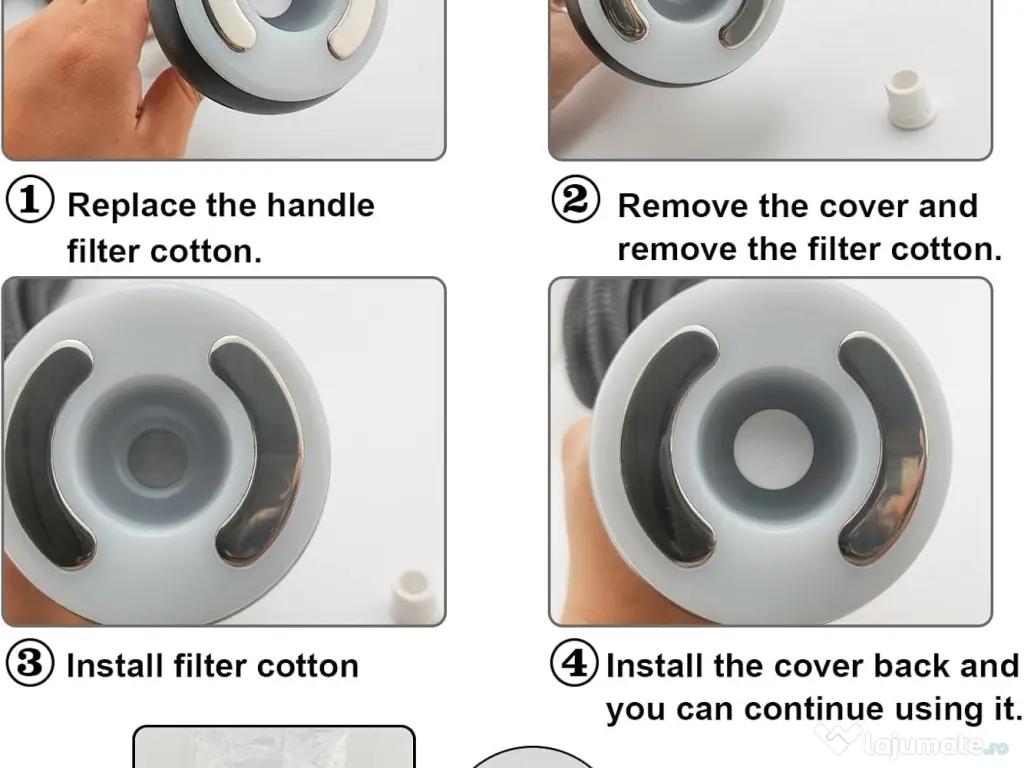 ① Replace the handle filter cotton.

② Remove the cover and remove the filter cotton.

③ Install filter cotton

④ Install the cover back and you can continue using it.

lajumate.ro