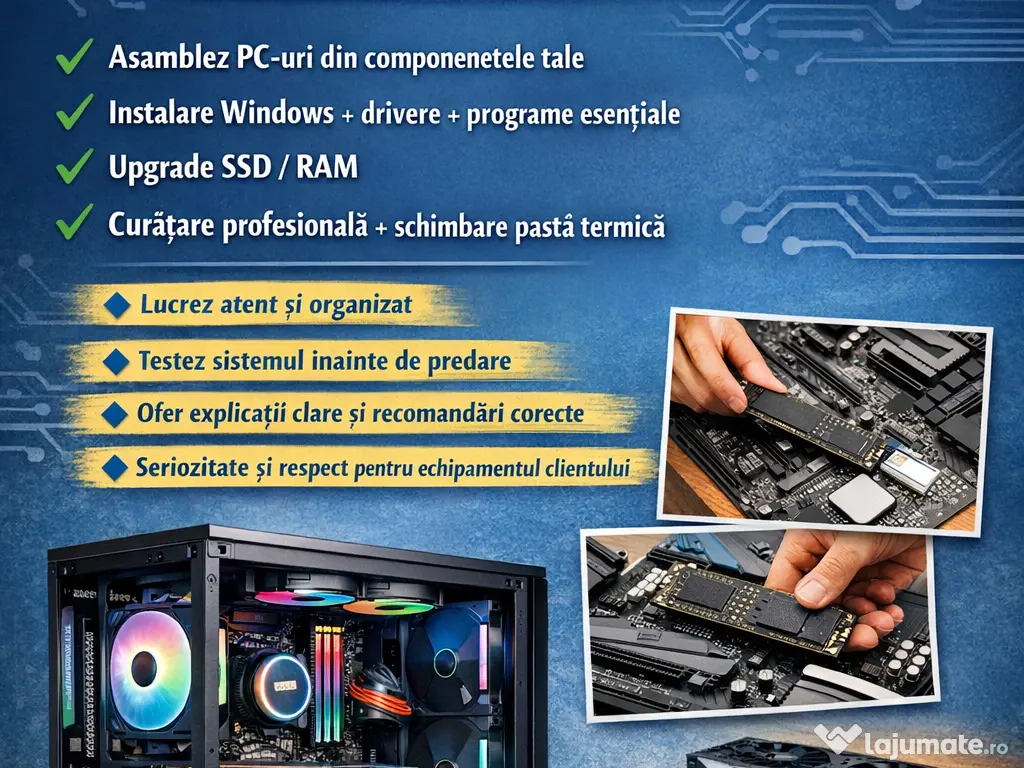 Asamblez PC-uri din componenetele tale

Instalare Windows + drivere + programe esențiale

Upgrade SSD / RAM

Curățare profesională + schimbare pastă termică

Lucrez atent și organizat

Testez sistemul inainte de predare

Ofer explicații clare și recomandări corecte

Seriozitate și respect pentru echipamentul clientului

lajumate.ro