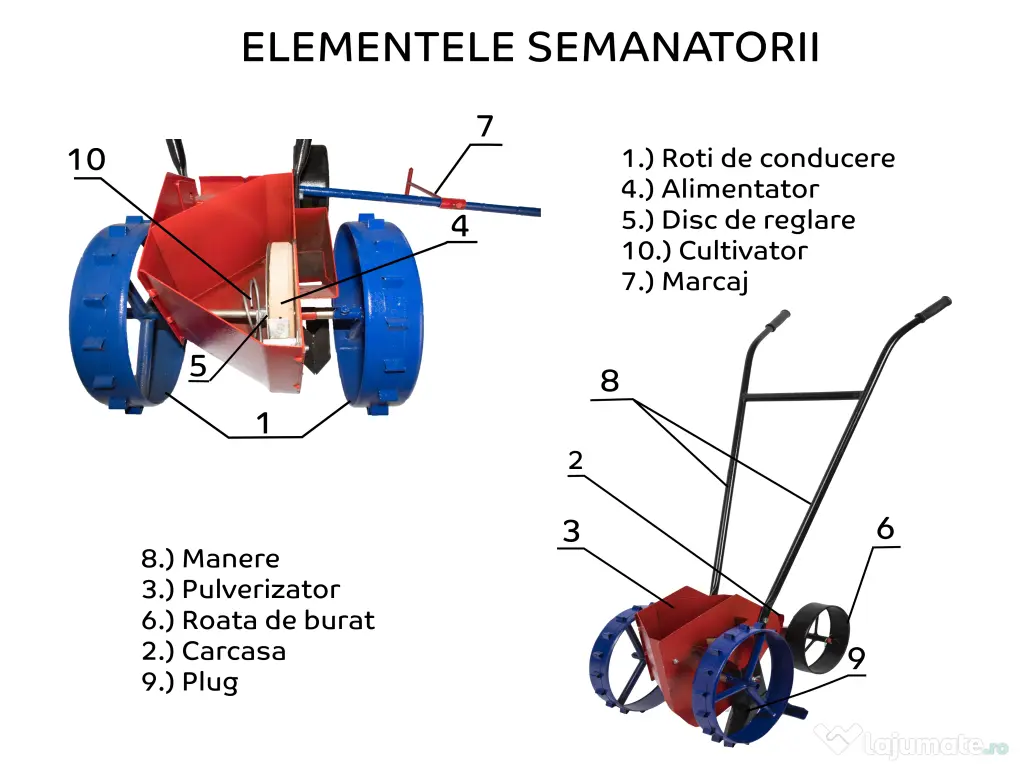 ELEMENTELE SEMANATORII

10
7
4
5
1

1.) Roti de conducere
4.) Alimentator
5.) Disc de reglare
10.) Cultivator
7.) Marcaj

8
2
3
6
9

8.) Manere
3.) Pulverizator
6.) Roata de burat
2.) Carcasa
9.) Plug

lajumate.ro