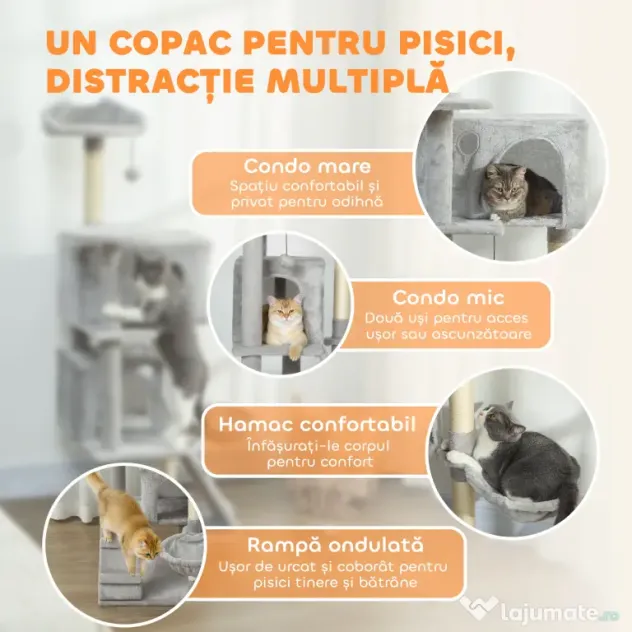 UN COPAC PENTRU PISICI, DISTRACȚIE MULTIPLĂ

Condo mare
Spațiu confortabil și privat pentru odihnă

Condo mic
Două uși pentru acces ușor sau ascunzătoare

Hamac confortabil
Înfășurați-le corpul pentru confort

Rampă ondulată
Ușor de urcat și coborât pentru pisici tinere și bătrâne

lajumate.ro