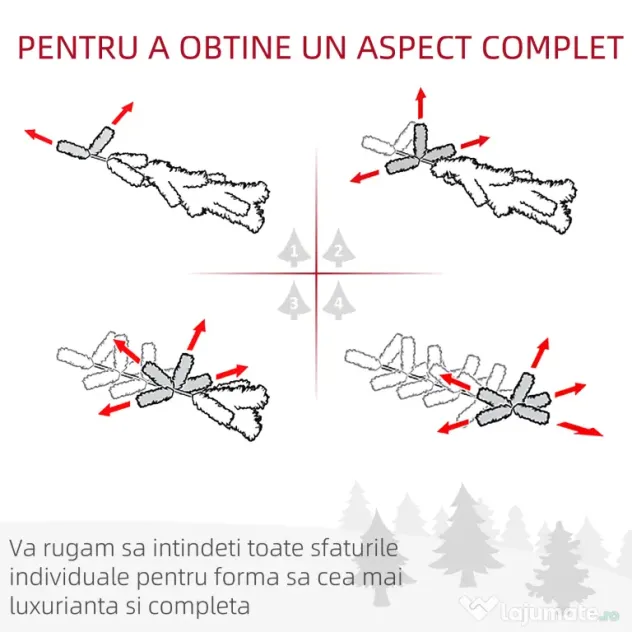 PENTRU A OBTINE UN ASPECT COMPLET

1 2 3 4

Va rugam sa intindeti toate sfaturile individuale pentru forma sa cea mai luxurianta si completa

lajumate.ro