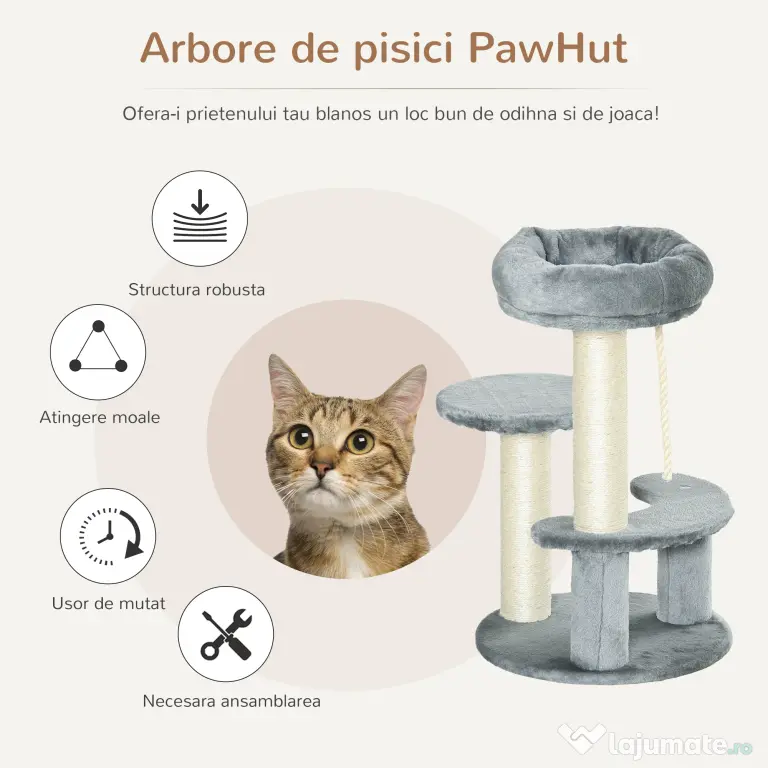 Arbore de pisici PawHut

Ofera-i prietenului tau blanos un loc bun de odihna si de joaca!

Structura robusta

Atingere moale

Usor de mutat

Necesara ansamblarea

lajumate.ro