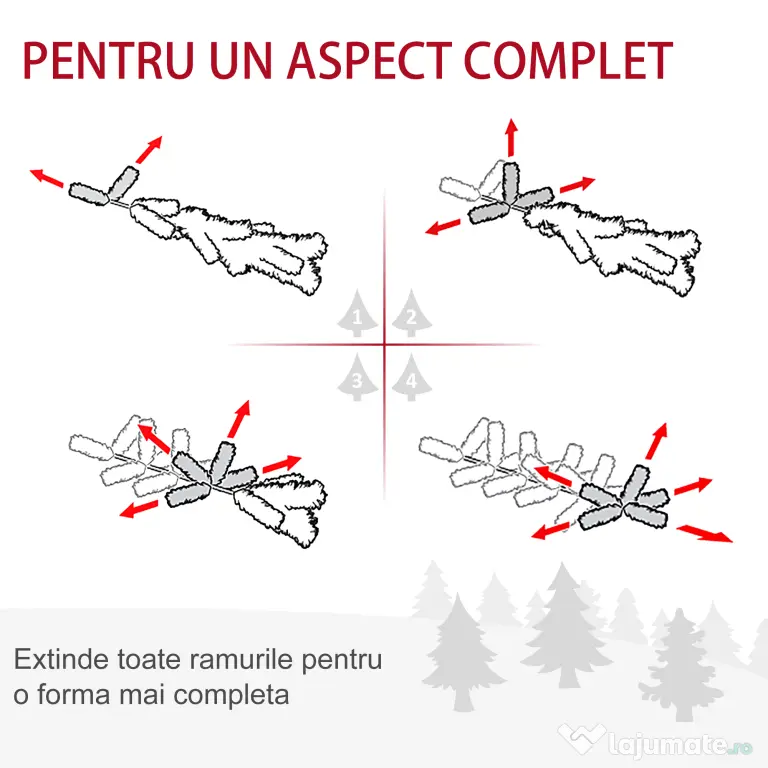 PENTRU UN ASPECT COMPLET

1
2
3
4

Extinde toate ramurile pentru o forma mai completa

lajumate.ro