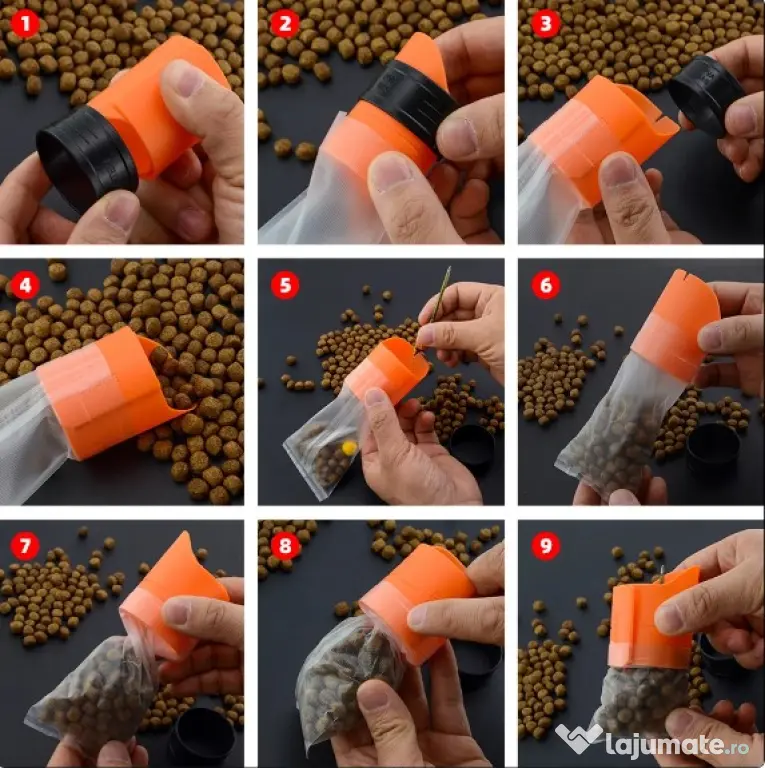 1

2

3

4

5

6

7

8

9

lajumate.ro