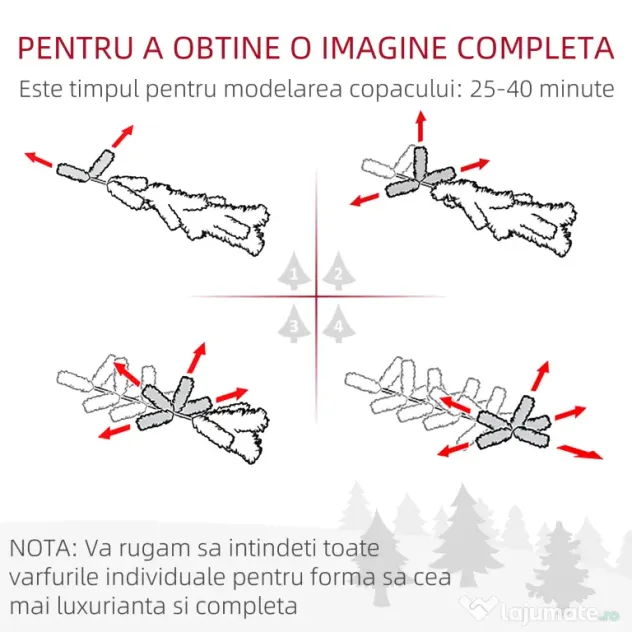 PENTRU A OBTINE O IMAGINE COMPLETA
Este timpul pentru modelarea copacului: 25-40 minute

1 2
3 4

NOTA: Va rugam sa intindeti toate varfurile individuale pentru forma sa cea mai luxurianta si completa

lajumate.ro