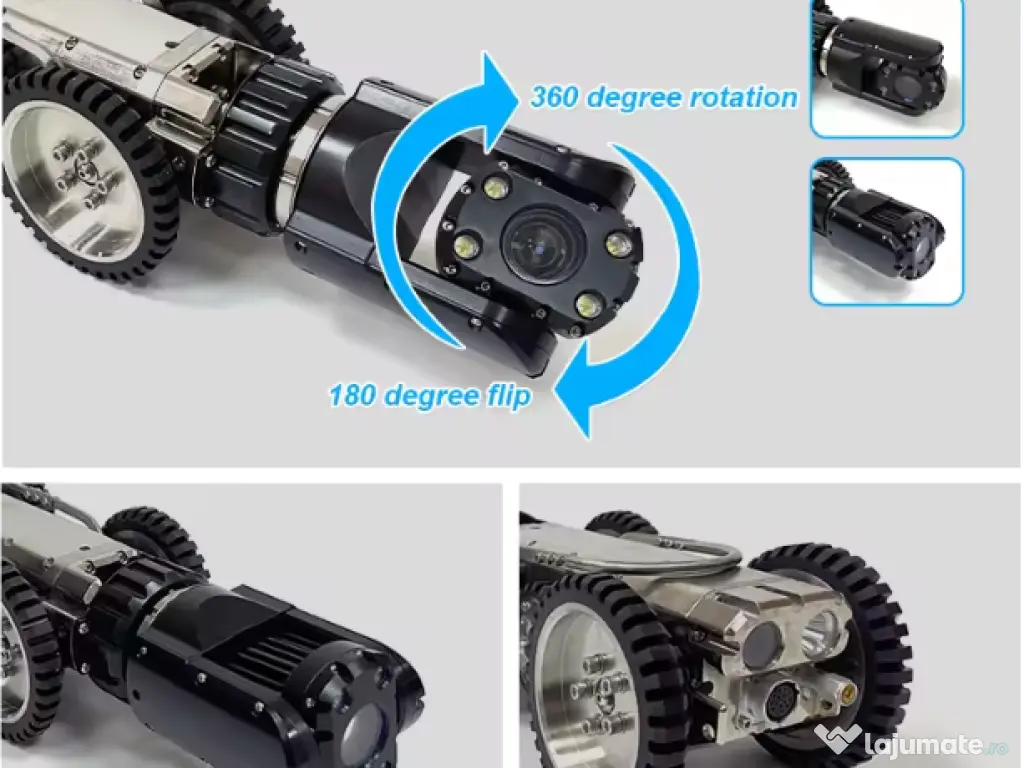 360 degree rotation

180 degree flip

lajumate.ro